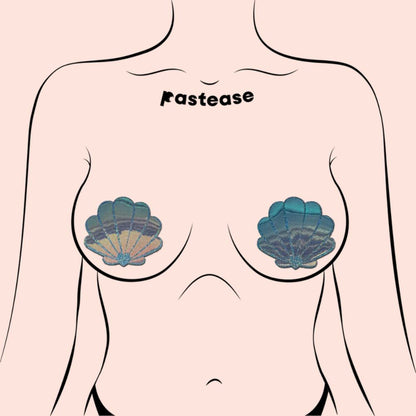 Pastease