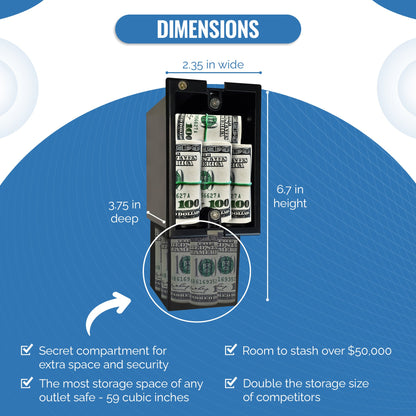 DIMENSIONS

2.35 in wide

3.75 in deep

6.7 in height

Secret compartment for extra space and security

The most storage space of any outlet safe - 59 cubic inches

Room to stash over $50.000

Double the storage size of competitors